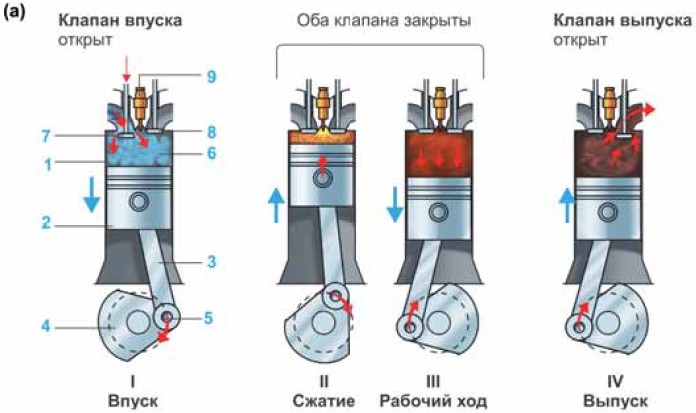 (a)

Клапан впуска открыт

Оба клапана закрыты

Клапан выпуска открыт

9
7
8
1
6
2
3
4
5

I
Впуск

II
Сжатие

III
Рабочий ход

IV
Выпуск